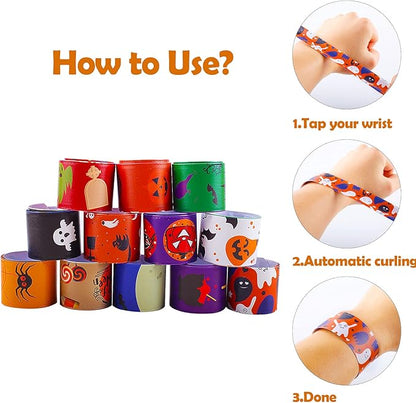 How to Use?

1.Tap your wrist

2.Automatic curling

3.Done