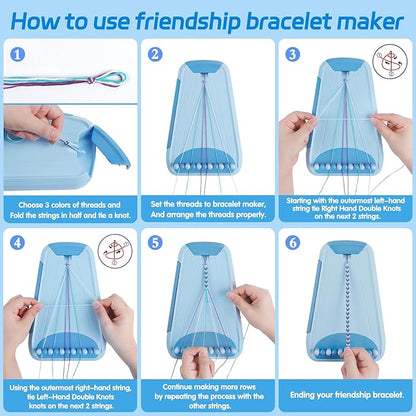 How to use friendship bracelet maker

1

Choose 3 colors of threads and Fold the strings in half and tie a knot.

2

Set the threads to bracelet maker, And arrange the threads properly.

3

Starting with the outermost left-hand string tie Right Hand Double Knots on the next 2 strings.

4

Using the outermost right-hand string, tie Left-Hand Double Knots knots on the next 2 strings.

5

Continue making more rows by repeating the process with the other strings.

6

Ending your friendship bracelet.