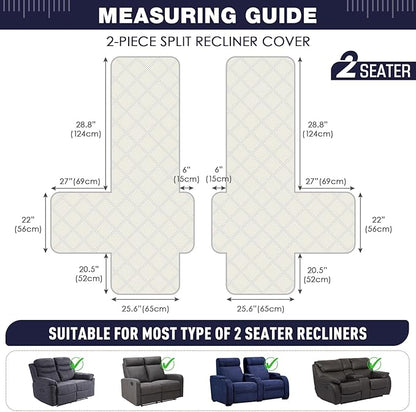 MEASURING GUIDE

2-PIECE SPLIT RECLINER COVER

2 SEATER

28.8"
(124cm)

27"(69cm)

6"
(15cm)

22"
(56cm)

20.5"
(52cm)

25.6"(65cm)

28.8"
(124cm)

6"
(15cm)

27"(69cm)

22"
(56cm)

20.5"
(52cm)

25.6"(65cm)

SUITABLE FOR MOST TYPE OF 2 SEATER RECLINERS