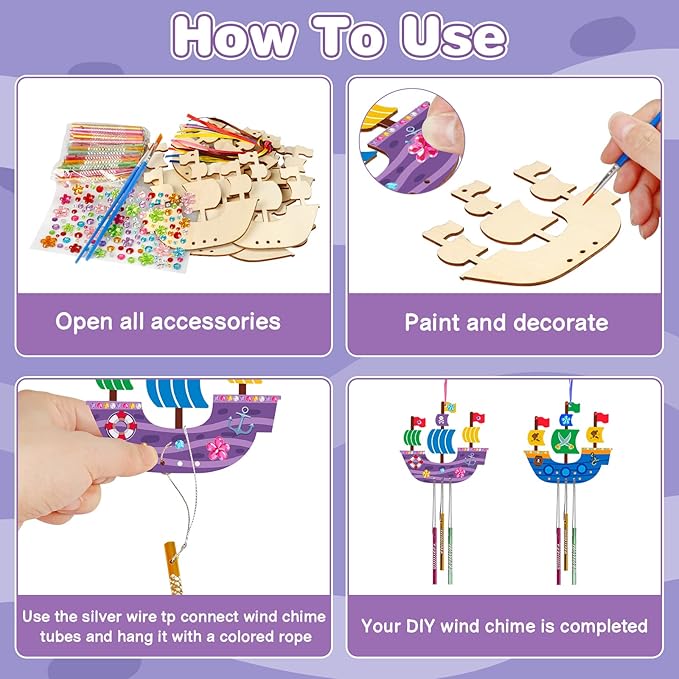 How To Use

Open all accessories

Paint and decorate

Use the silver wire tp connect wind chime tubes and hang it with a colored rope

Your DIY wind chime is completed