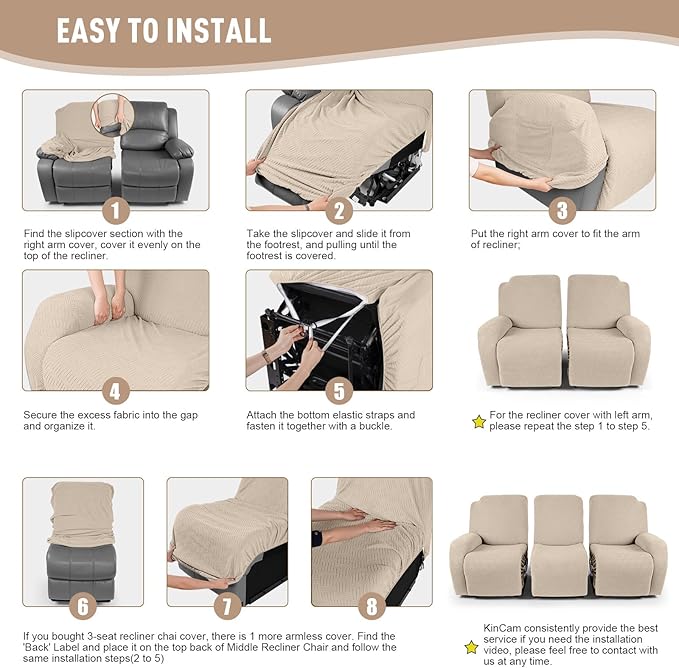 EASY TO INSTALL

1

Find the slipcover section with the right arm cover, cover it evenly on the top of the recliner.

2

Take the slipcover and slide it from the footrest, and pulling until the footrest is covered.

3

Put the right arm cover to fit the arm of recliner;

4

Secure the excess fabric into the gap and organize it.

5

Attach the bottom elastic straps and fasten it together with a buckle.

For the recliner cover with left arm, please repeat the step 1 to step 5.

6

7

8

If you bought 3-seat recliner chai cover, there is 1 more armless cover. Find the 'Back' Label and place it on the top back of Middle Recliner Chair and follow the same installation steps(2 to 5)

KinCam consistently provide the best service if you need the installation video, please feel free to contact with us at any time.