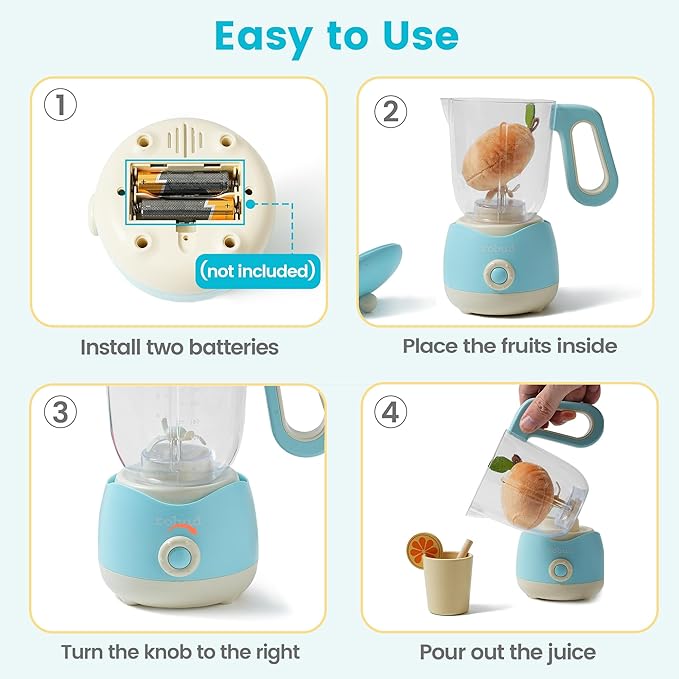 Easy to Use

①

(not included)

Install two batteries

②

Place the fruits inside

③

Turn the knob to the right

④

Pour out the juice