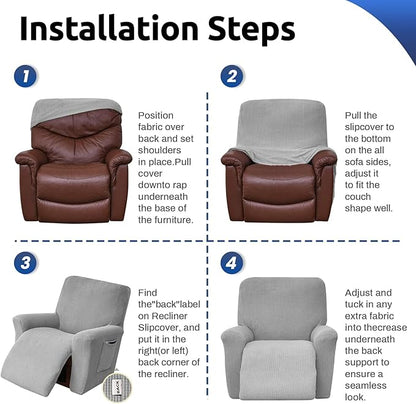 Installation Steps

1

Position fabric over back and set shoulders in place.Pull cover downto rap underneath the base of the furniture.

2

Pull the slipcover to the bottom on the all sofa sides, adjust it to fit the couch shape well.

3

Find the"back"label on Recliner Slipcover, and put it in the right(or left) back corner of the recliner.

BACK

4

Adjust and tuck in any extra fabric into thecrease underneath the back support to ensure a seamless look.