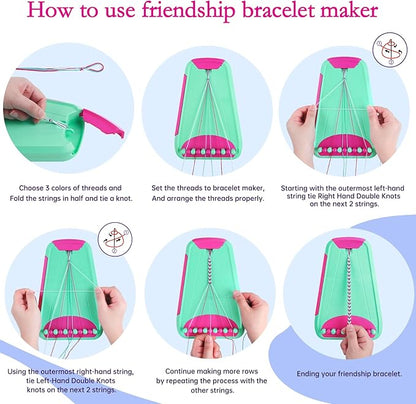 How to use friendship bracelet maker

Choose 3 colors of threads and Fold the strings in half and tie a knot.

Set the threads to bracelet maker, And arrange the threads properly.

Starting with the outermost left-hand string tie Right Hand Double Knots on the next 2 strings.

Using the outermost right-hand string, tie Left-Hand Double Knots knots on the next 2 strings.

Continue making more rows by repeating the process with the other strings.

Ending your friendship bracelet.