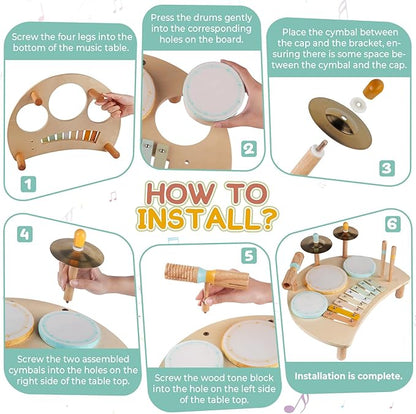 Screw the four legs into the bottom of the music table.

1

Press the drums gently into the corresponding holes on the board.

2

Place the cymbal between the cap and the bracket, ensuring there is some space between the cymbal and the cap.

3

HOW TO INSTALL?

4

Screw the two assembled cymbals into the holes on the right side of the table top.

5

Screw the wood tone block into the hole on the left side of the table top.

6

Installation is complete.