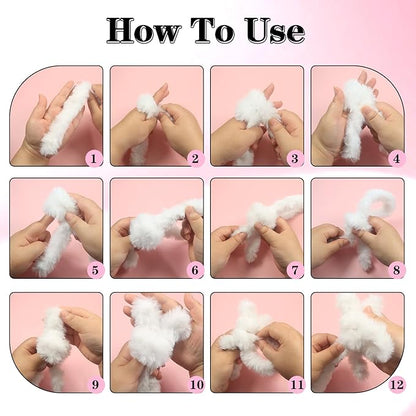 How To Use

1
2
3
4
5
6
7
8
9
10
11
12