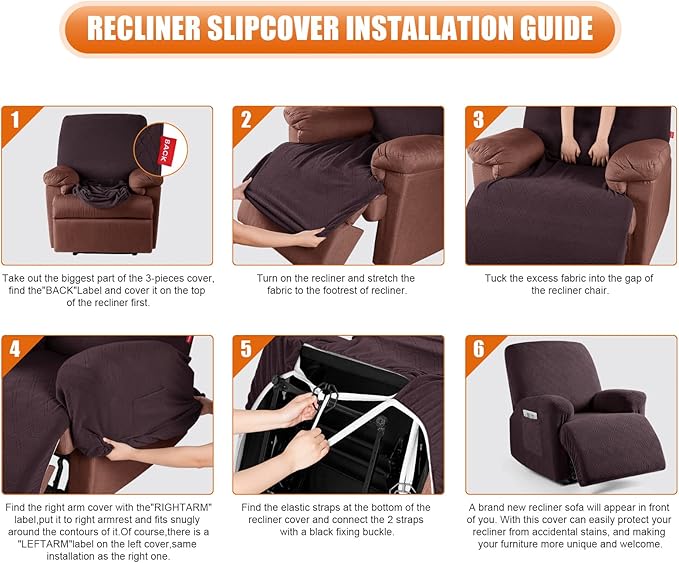 RECLINER SLIPCOVER INSTALLATION GUIDE

1

BACK

Take out the biggest part of the 3-pieces cover, find the"BACK"Label and cover it on the top of the recliner first.

2

Turn on the recliner and stretch the fabric to the footrest of recliner.

3

Tuck the excess fabric into the gap of the recliner chair.

4

Find the right arm cover with the"RIGHTARM" label,put it to right armrest and fits snugly around the contours of it.Of course,there is a "LEFTARM"label on the left cover,same installation as the right one.

5

Find the elastic straps at the bottom of the recliner cover and connect the 2 straps with a black fixing buckle.

6

A brand new recliner sofa will appear in front of you. With this cover can easily protect your recliner from accidental stains, and making your furniture more unique and welcome.