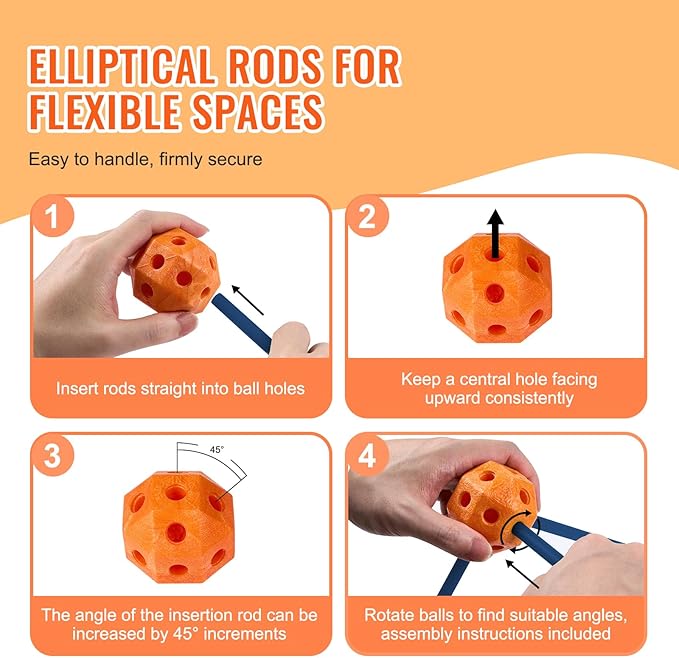 ELLIPTICAL RODS FOR FLEXIBLE SPACES

Easy to handle, firmly secure

1

Insert rods straight into ball holes

2

Keep a central hole facing upward consistently

3

45°

The angle of the insertion rod can be increased by 45° increments

4

Rotate balls to find suitable angles, assembly instructions included