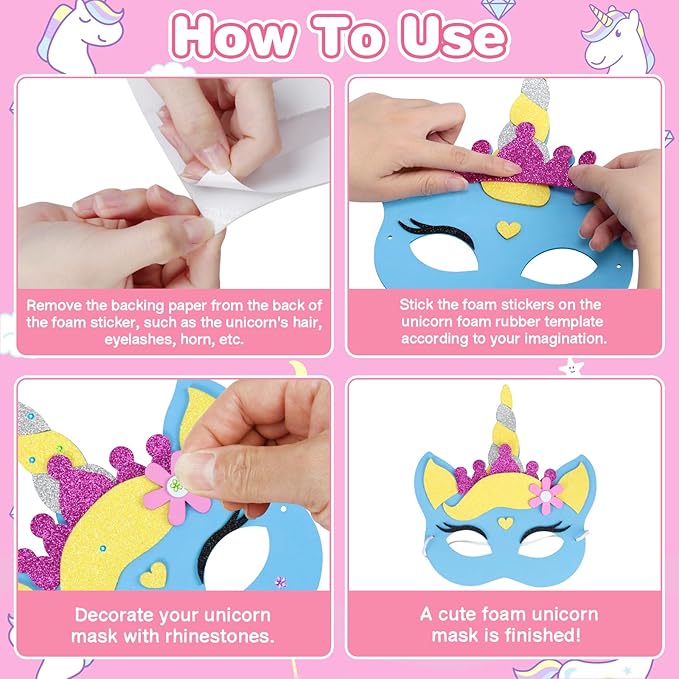 How To Use

Remove the backing paper from the back of the foam sticker, such as the unicorn's hair, eyelashes, horn, etc.

Stick the foam stickers on the unicorn foam rubber template according to your imagination.

Decorate your unicorn mask with rhinestones.

A cute foam unicorn mask is finished!