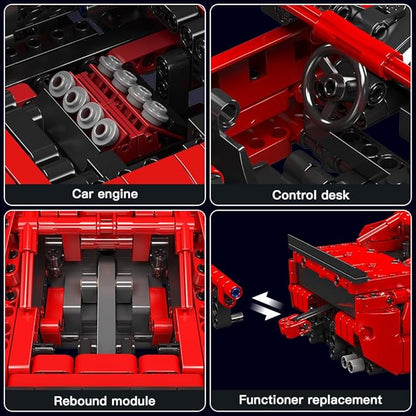 Car engine

Control desk

Rebound module

Functioner replacement