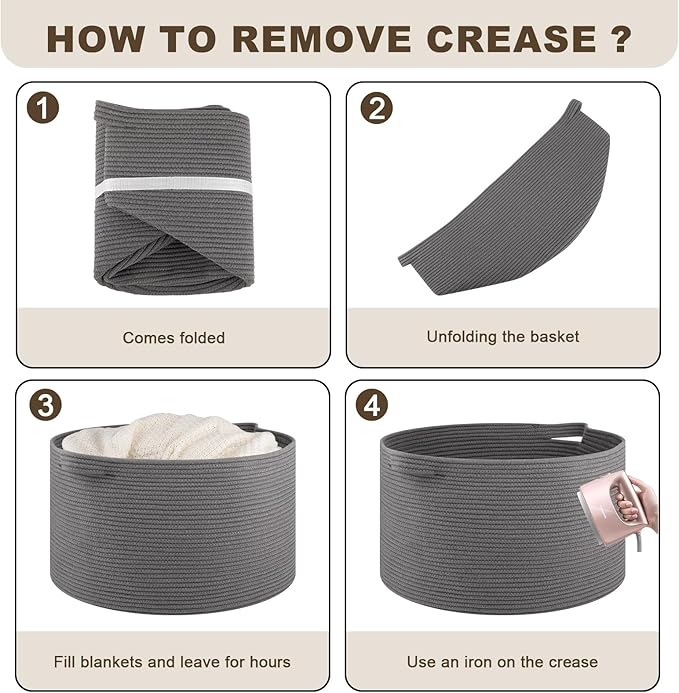 HOW TO REMOVE CREASE ?

1

Comes folded

2

Unfolding the basket

3

Fill blankets and leave for hours

4

Use an iron on the crease