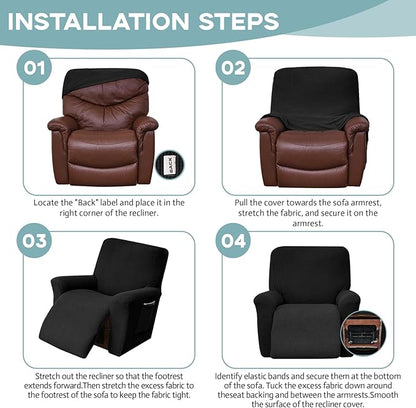 INSTALLATION STEPS

01

BACK

Locate the "Back" label and place it in the right corner of the recliner.

02

Pull the cover towards the sofa armrest, stretch the fabric, and secure it on the armrest.

03

Stretch out the recliner so that the footrest extends forward.Then stretch the excess fabric to the footrest of the sofa to keep the fabric tight.

04

Identify elastic bands and secure them at the bottom of the sofa. Tuck the excess fabric down around theseat backing and between the armrests.Smooth the surface of the recliner cover.