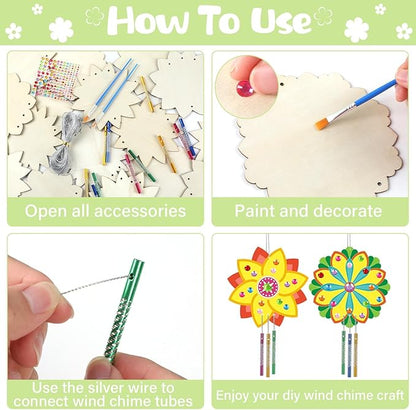 How To Use

Open all accessories

Paint and decorate

Use the silver wire to connect wind chime tubes

Enjoy your diy wind chime craft