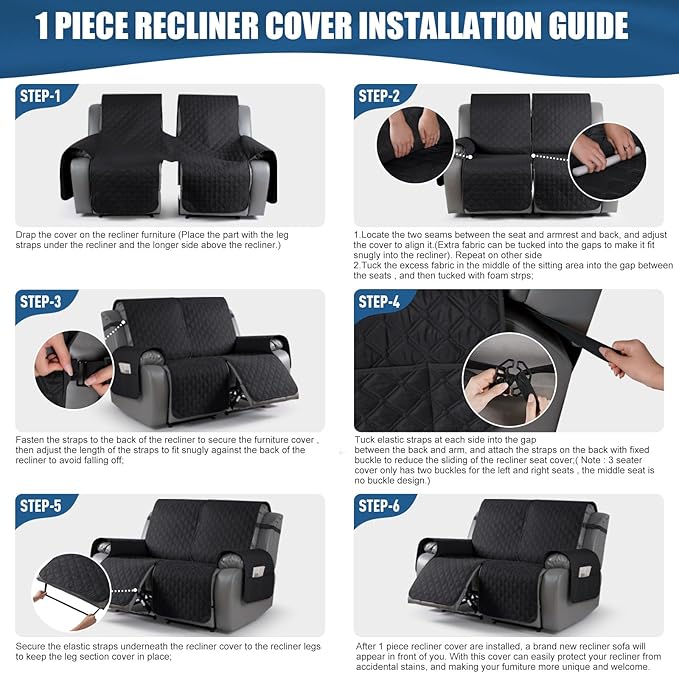 1 PIECE RECLINER COVER INSTALLATION GUIDE

STEP-1

Drap the cover on the recliner furniture (Place the part with the leg straps under the recliner and the longer side above the recliner.)

STEP-2

1.Locate the two seams between the seat and armrest and back, and adjust the cover to align it.(Extra fabric can be tucked into the gaps to make it fit snugly into the recliner). Repeat on other side
2.Tuck the excess fabric in the middle of the sitting area into the gap between the seats , and then tucked with foam strps;

STEP-3

Fasten the straps to the back of the recliner to secure the furniture cover , then adjust the length of the straps to fit snugly against the back of the recliner to avoid falling off;

STEP-4

Tuck elastic straps at each side into the gap between the back and arm, and attach the straps on the back with fixed buckle to reduce the sliding of the recliner seat cover;( Note : 3 seater cover only has two buckles for the left and right seats , the middle seat is no buckle design.)

STEP-5

Secure the elastic straps underneath the recliner cover to the recliner legs to keep the leg section cover in place;

STEP-6

After 1 piece recliner cover are installed, a brand new recliner sofa will appear in front of you. With this cover can easily protect your recliner from accidental stains, and making your furniture more unique and welcome.