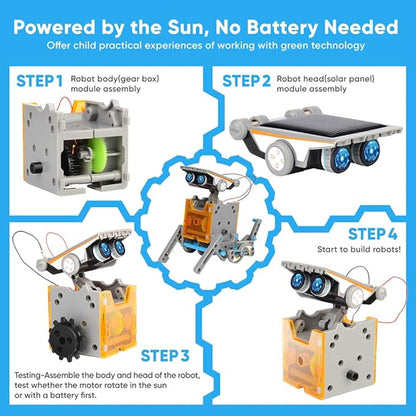 Powered by the Sun, No Battery Needed
Offer child practical experiences of working with green technology

STEP 1 Robot body(gear box) module assembly

STEP 2 Robot head(solar panel) module assembly

STEP 4
Start to build robots!

STEP 3
Testing-Assemble the body and head of the robot, test whether the motor rotate in the sun or with a battery first.