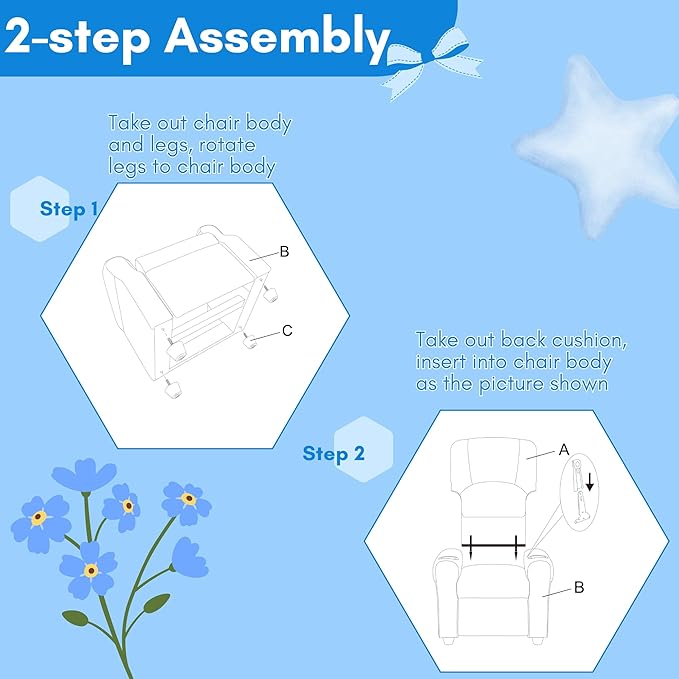 2-step Assembly

Take out chair body and legs, rotate legs to chair body

Step 1

B

C

Take out back cushion, insert into chair body as the picture shown

Step 2

A

B