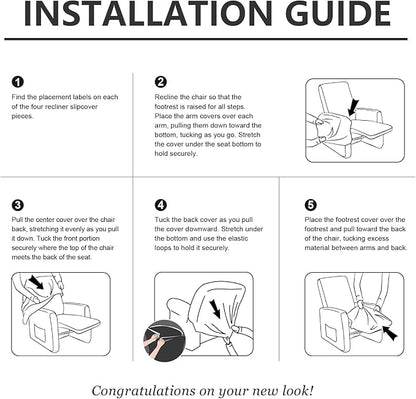 INSTALLATION GUIDE

1
Find the placement labels on each of the four recliner slipcover pieces.

2
Recline the chair so that the footrest is raised for all steps. Place the arm covers over each arm, pulling them down toward the bottom, tucking as you go. Stretch the cover under the seat bottom to hold securely.

3
Pull the center cover over the chair back, stretching it evenly as you pull it down. Tuck the front portion securely where the top of the chair meets the back of the seat.

4
Tuck the back cover as you pull the cover downward. Stretch under the bottom and use the elastic loops to hold it securely.

5
Place the footrest cover over the footrest and pull toward the back of the chair, tucking excess material between arms and back.

Congratulations on your new look!