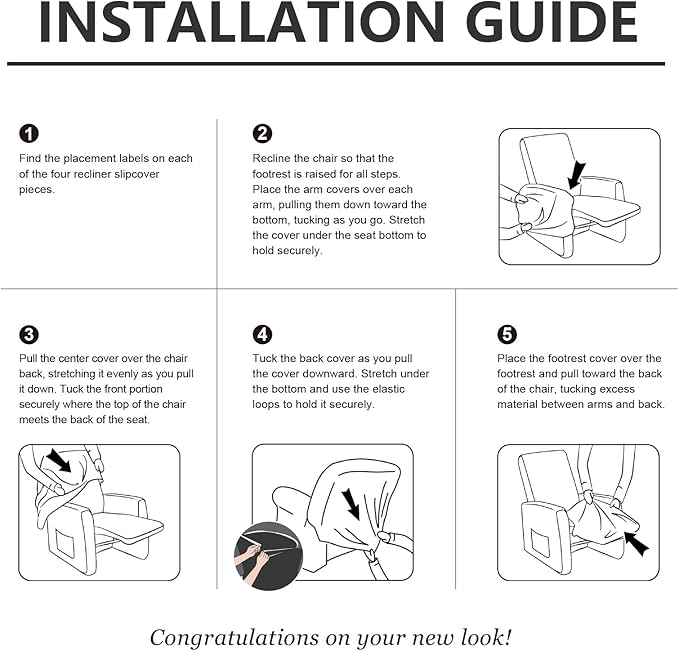 INSTALLATION GUIDE

1
Find the placement labels on each of the four recliner slipcover pieces.

2
Recline the chair so that the footrest is raised for all steps. Place the arm covers over each arm, pulling them down toward the bottom, tucking as you go. Stretch the cover under the seat bottom to hold securely.

3
Pull the center cover over the chair back, stretching it evenly as you pull it down. Tuck the front portion securely where the top of the chair meets the back of the seat.

4
Tuck the back cover as you pull the cover downward. Stretch under the bottom and use the elastic loops to hold it securely.

5
Place the footrest cover over the footrest and pull toward the back of the chair, tucking excess material between arms and back.

Congratulations on your new look!