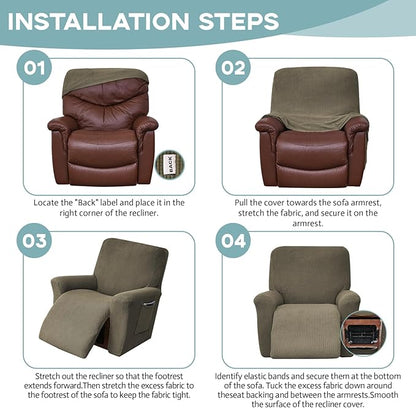 INSTALLATION STEPS

01

BACK

Locate the "Back" label and place it in the right corner of the recliner.

02

Pull the cover towards the sofa armrest, stretch the fabric, and secure it on the armrest.

03

Stretch out the recliner so that the footrest extends forward.Then stretch the excess fabric to the footrest of the sofa to keep the fabric tight.

04

Identify elastic bands and secure them at the bottom of the sofa. Tuck the excess fabric down around theseat backing and between the armrests.Smooth the surface of the recliner cover.