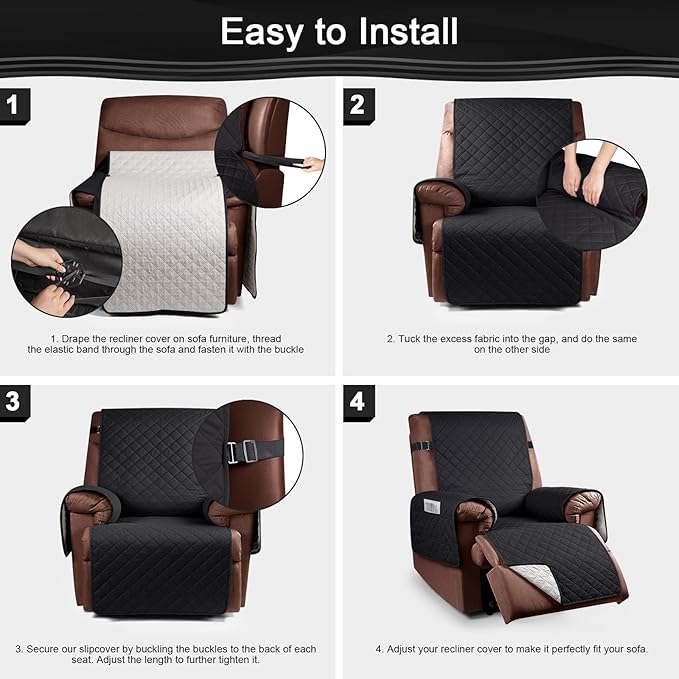 Easy to Install

1

1. Drape the recliner cover on sofa furniture, thread the elastic band through the sofa and fasten it with the buckle

2

2. Tuck the excess fabric into the gap, and do the same on the other side

3

3. Secure our slipcover by buckling the buckles to the back of each seat. Adjust the length to further tighten it.

4

4. Adjust your recliner cover to make it perfectly fit your sofa.