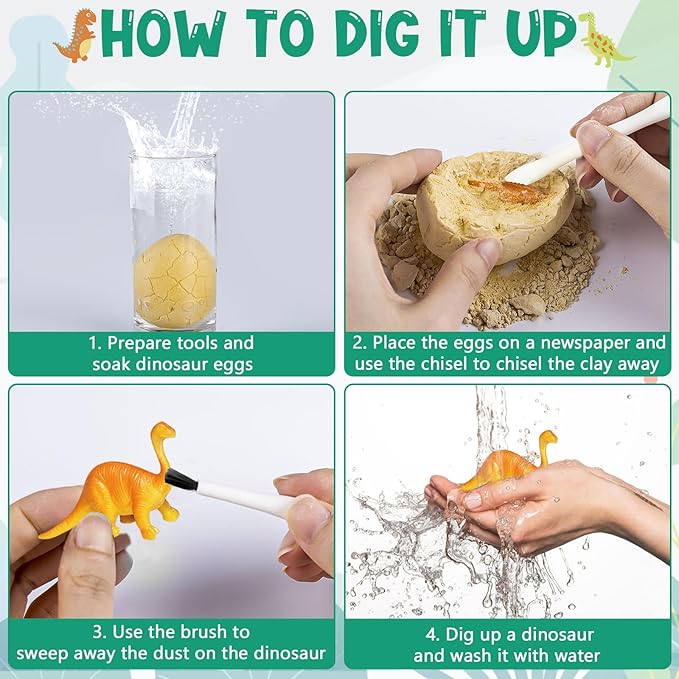 HOW TO DIG IT UP

1. Prepare tools and soak dinosaur eggs

2. Place the eggs on a newspaper and use the chisel to chisel the clay away

3. Use the brush to sweep away the dust on the dinosaur

4. Dig up a dinosaur and wash it with water