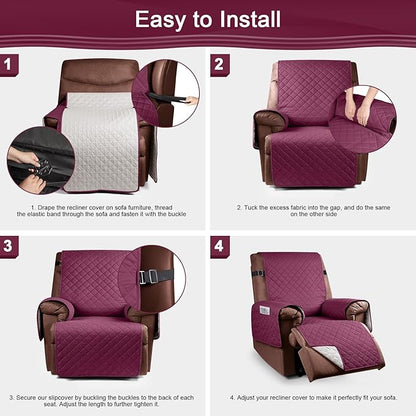 Easy to Install

1

1. Drape the recliner cover on sofa furniture, thread the elastic band through the sofa and fasten it with the buckle

2

2. Tuck the excess fabric into the gap, and do the same on the other side

3

3. Secure our slipcover by buckling the buckles to the back of each seat. Adjust the length to further tighten it.

4

4. Adjust your recliner cover to make it perfectly fit your sofa.