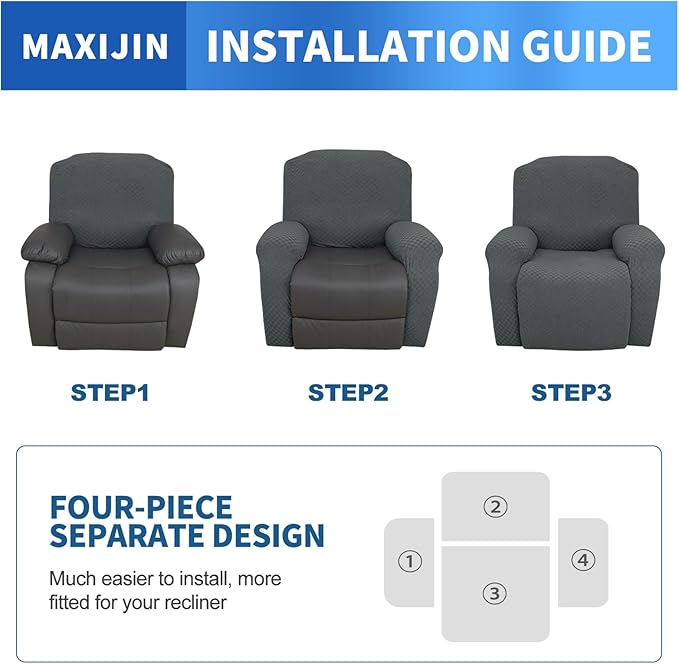 MAXIJIN INSTALLATION GUIDE

STEP1

STEP2

STEP3

FOUR-PIECE SEPARATE DESIGN

Much easier to install, more fitted for your recliner

②

①

③

④