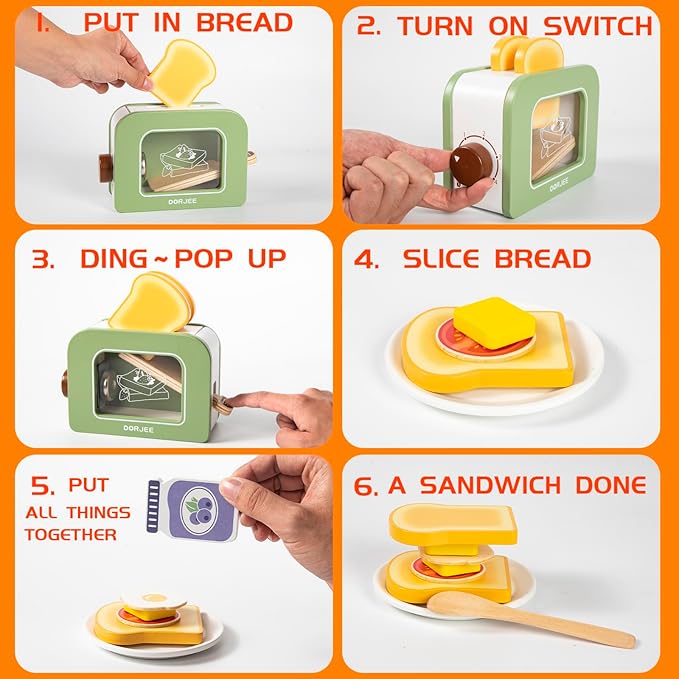 1. PUT IN BREAD

DORJEE

2. TURN ON SWITCH

DORJEE

3. DING ~ POP UP

DORJEE

4. SLICE BREAD

5. PUT ALL THINGS TOGETHER

6. A SANDWICH DONE