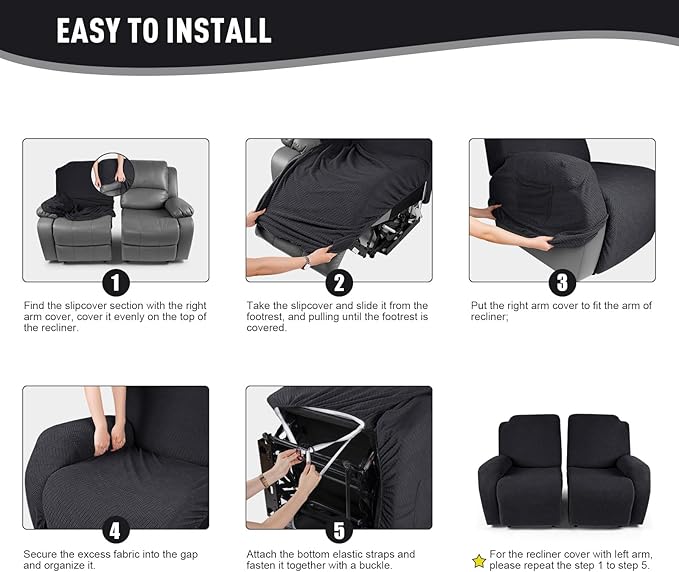 EASY TO INSTALL

1

Find the slipcover section with the right arm cover, cover it evenly on the top of the recliner.

2

Take the slipcover and slide it from the footrest, and pulling until the footrest is covered.

3

Put the right arm cover to fit the arm of recliner;

4

Secure the excess fabric into the gap and organize it.

5

Attach the bottom elastic straps and fasten it together with a buckle.

For the recliner cover with left arm, please repeat the step 1 to step 5.