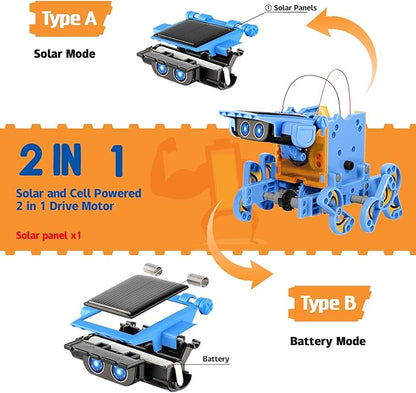 Type A

Solar Mode

① Solar Panels

2 IN 1

Solar and Cell Powered
2 in 1 Drive Motor

Solar panel x1

Type B

Battery Mode

Battery