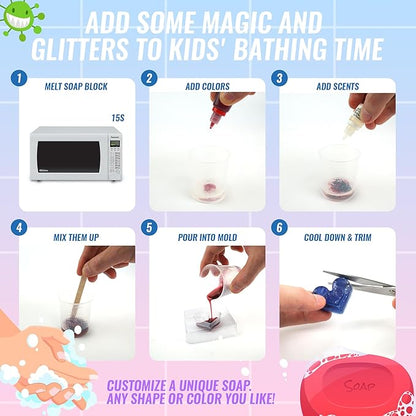 ADD SOME MAGIC AND GLITTERS TO KIDS' BATHING TIME

1 MELT SOAP BLOCK

15S

2 ADD COLORS

3 ADD SCENTS

4 MIX THEM UP

5 POUR INTO MOLD

6 COOL DOWN & TRIM

CUSTOMIZE A UNIQUE SOAP. ANY SHAPE OR COLOR YOU LIKE!

SOAP