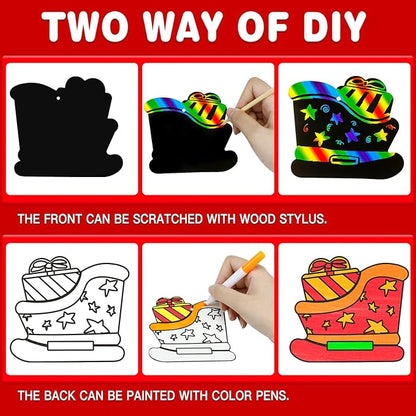 TWO WAY OF DIY

THE FRONT CAN BE SCRATCHED WITH WOOD STYLUS.

THE BACK CAN BE PAINTED WITH COLOR PENS.