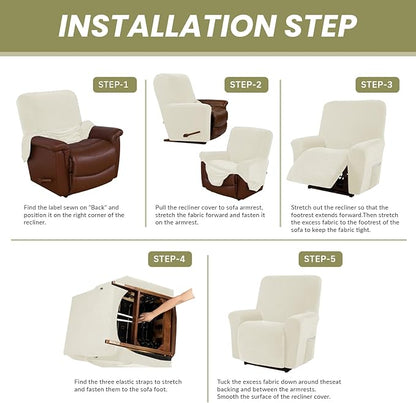 INSTALLATION STEP

STEP-1

Find the label sewn on "Back" and position it on the right corner of the recliner.

STEP-2

Pull the recliner cover to sofa armrest, stretch the fabric forward and fasten it on the armrest.

STEP-3

Stretch out the recliner so that the footrest extends forward.Then stretch the excess fabric to the footrest of the sofa to keep the fabric tight.

STEP-4

Find the three elastic straps to stretch and fasten them to the sofa foot.

STEP-5

Tuck the excess fabric down around theseat backing and between the armrests. Smooth the surface of the recliner cover.