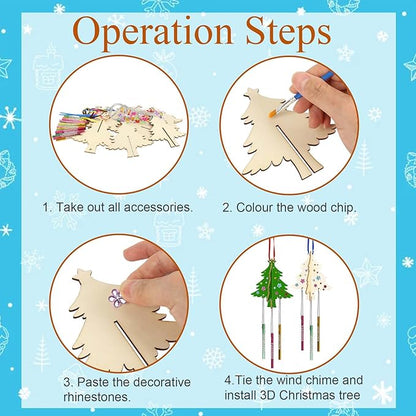 Operation Steps

1. Take out all accessories.

2. Colour the wood chip.

3. Paste the decorative rhinestones.

4.Tie the wind chime and install 3D Christmas tree