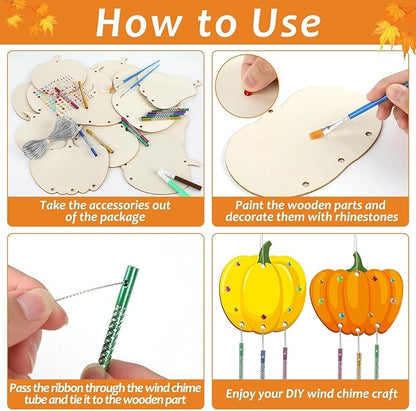 How to Use

Take the accessories out of the package

Paint the wooden parts and decorate them with rhinestones

Pass the ribbon through the wind chime tube and tie it to the wooden part

Enjoy your DIY wind chime craft