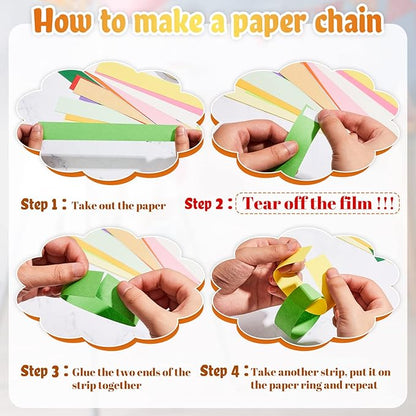 How to make a paper chain

Step 1 : Take out the paper

Step 2 : Tear off the film !!!

Step 3 : Glue the two ends of the strip together

Step 4 : Take another strip, put it on the paper ring and repeat