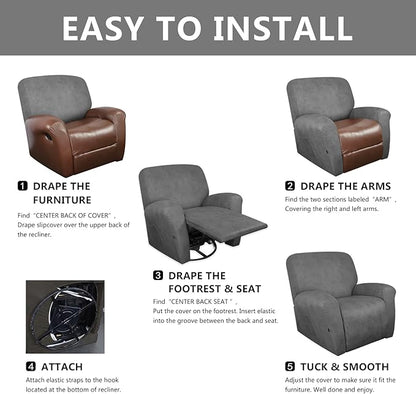 EASY TO INSTALL

1 DRAPE THE FURNITURE

Find "CENTER BACK OF COVER", Drape slipcover over the upper back of the recliner.

2 DRAPE THE ARMS

Find the two sections labeled "ARM", Covering the right and left arms.

3 DRAPE THE FOOTREST & SEAT

Find "CENTER BACK SEAT", Put the cover on the footrest. Insert elastic into the groove between the back and seat.

4 ATTACH

Attach elastic straps to the hook located at the bottom of recliner.

5 TUCK & SMOOTH

Adjust the cover to make sure it fit the furniture. Well done and enjoy.