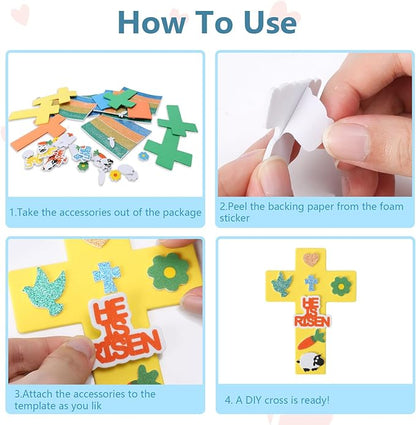 How To Use

1.Take the accessories out of the package

2.Peel the backing paper from the foam sticker

HE IS RISEN

3.Attach the accessories to the template as you lik

HE IS RISEN

4. A DIY cross is ready!