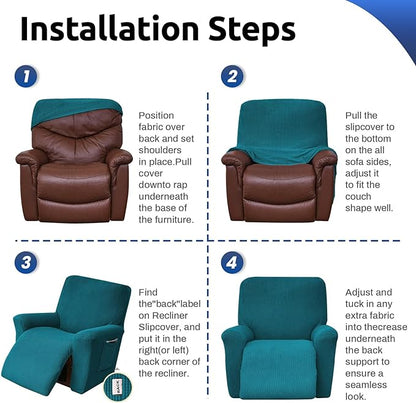 Installation Steps

1

Position fabric over back and set shoulders in place.Pull cover downto rap underneath the base of the furniture.

2

Pull the slipcover to the bottom on the all sofa sides, adjust it to fit the couch shape well.

3

Find the"back"label on Recliner Slipcover, and put it in the right(or left) back corner of the recliner.

BACK

4

Adjust and tuck in any extra fabric into thecrease underneath the back support to ensure a seamless look.