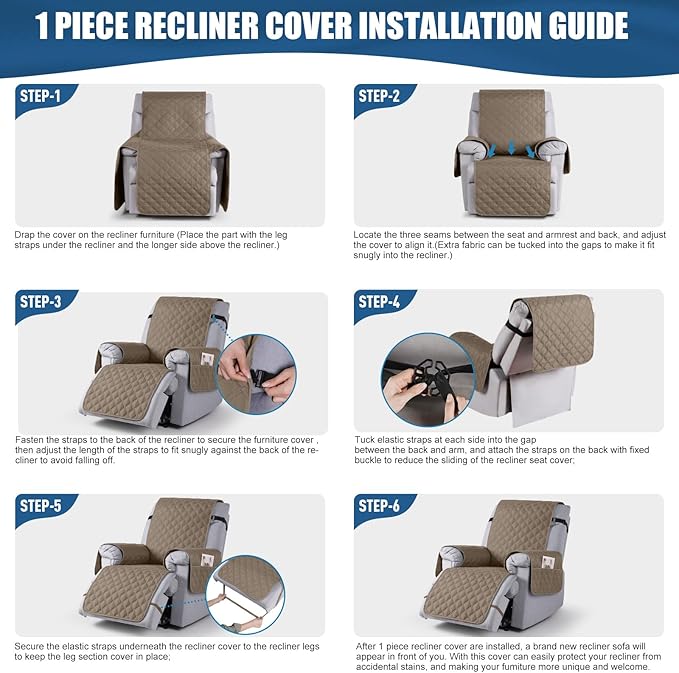 1 PIECE RECLINER COVER INSTALLATION GUIDE

STEP-1

Drap the cover on the recliner furniture (Place the part with the leg straps under the recliner and the longer side above the recliner.)

STEP-2

Locate the three seams between the seat and armrest and back, and adjust the cover to align it.(Extra fabric can be tucked into the gaps to make it fit snugly into the recliner.)

STEP-3

Fasten the straps to the back of the recliner to secure the furniture cover , then adjust the length of the straps to fit snugly against the back of the recliner to avoid falling off.

STEP-4

Tuck elastic straps at each side into the gap between the back and arm, and attach the straps on the back with fixed buckle to reduce the sliding of the recliner seat cover;

STEP-5

Secure the elastic straps underneath the recliner cover to the recliner legs to keep the leg section cover in place;

STEP-6

After 1 piece recliner cover are installed, a brand new recliner sofa will appear in front of you. With this cover can easily protect your recliner from accidental stains, and making your furniture more unique and welcome.