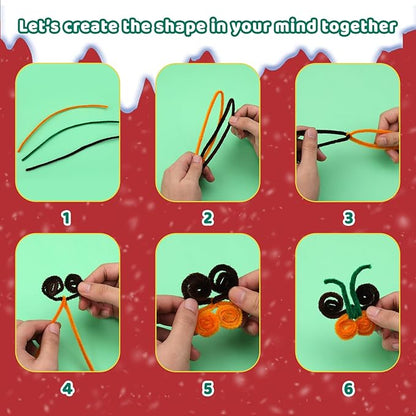 Let's create the shape in your mind together

1

2

3

4

5

6