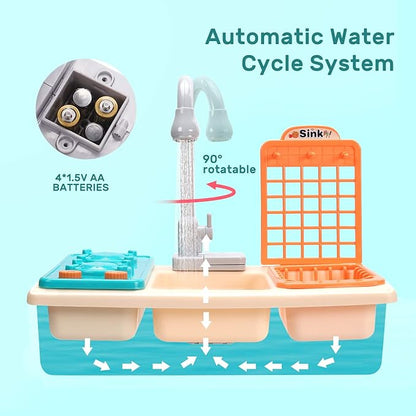 Automatic Water Cycle System

4*1.5V AA BATTERIES

90° rotatable

Sink