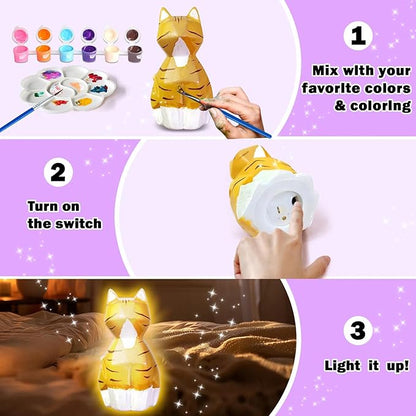 1

Mix with your favorite colors & coloring

2

Turn on the switch

3

Light it up!