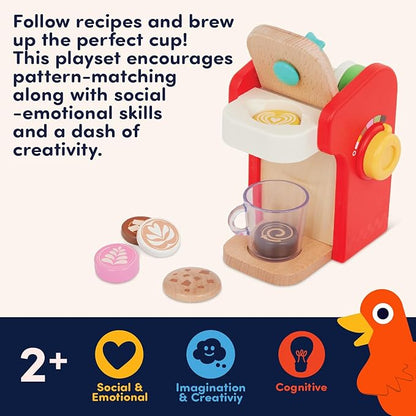 Follow recipes and brew up the perfect cup! This playset encourages pattern-matching along with social -emotional skills and a dash of creativity.

2+

Social & Emotional

Imagination & Creativiy

Cognitive