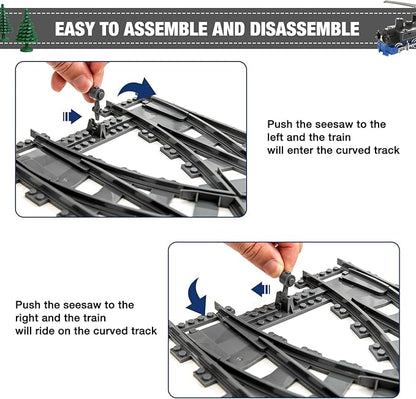 EASY TO ASSEMBLE AND DISASSEMBLE

Push the seesaw to the left and the train will enter the curved track

Push the seesaw to the right and the train will ride on the curved track