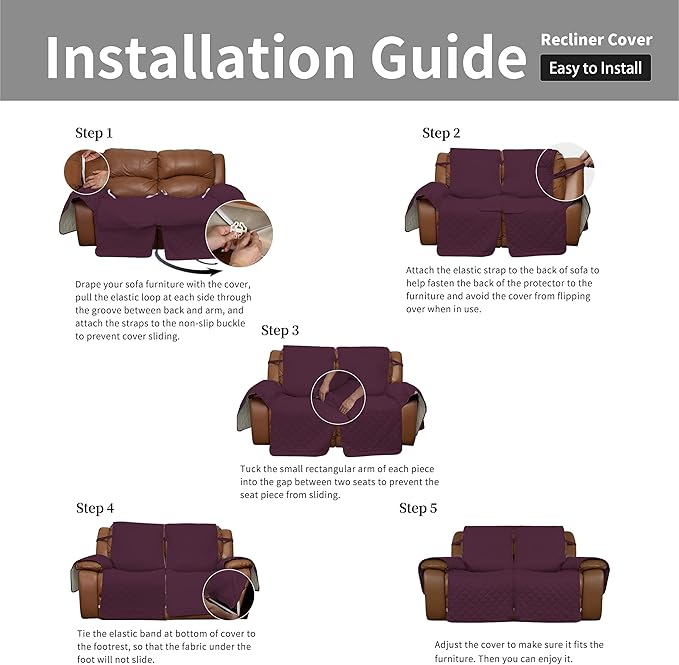 Installation Guide

Recliner Cover

Easy to Install

Step 1

Drape your sofa furniture with the cover, pull the elastic loop at each side through the groove between back and arm, and attach the straps to the non-slip buckle to prevent cover sliding.

Step 2

Attach the elastic strap to the back of sofa to help fasten the back of the protector to the furniture and avoid the cover from flipping over when in use.

Step 3

Tuck the small rectangular arm of each piece into the gap between two seats to prevent the seat piece from sliding.

Step 4

Tie the elastic band at bottom of cover to the footrest, so that the fabric under the foot will not slide.

Step 5

Adjust the cover to make sure it fits the furniture. Then you can enjoy it.