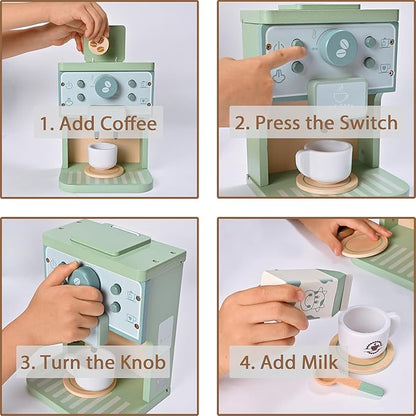 1. Add Coffee

2. Press the Switch

3. Turn the Knob

4. Add Milk