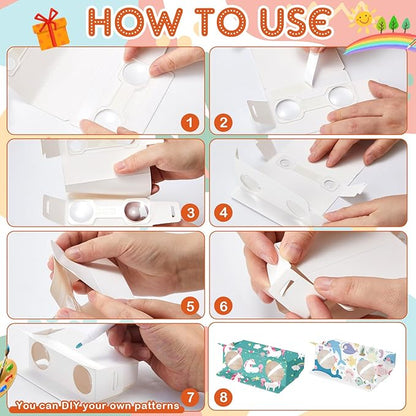 HOW TO USE

1

2

3

4

5

6

7

8

You can DIY your own patterns