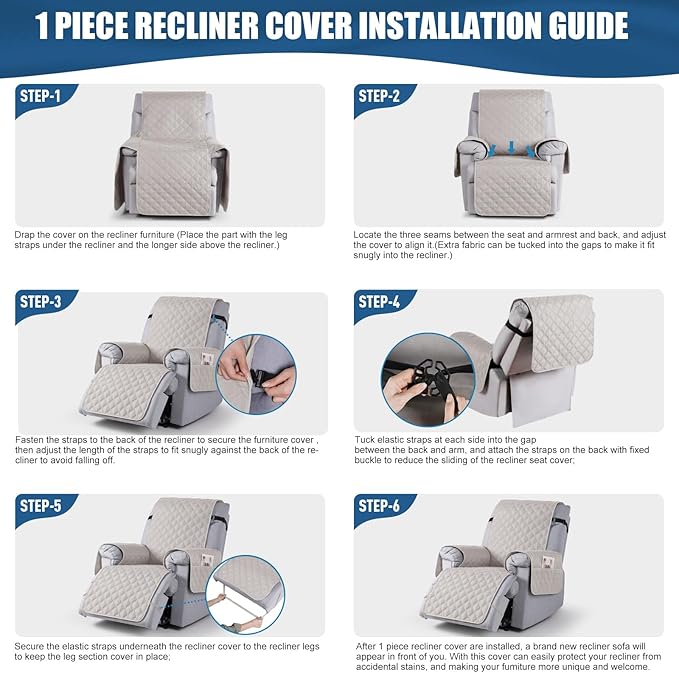 1 PIECE RECLINER COVER INSTALLATION GUIDE

STEP-1

Drap the cover on the recliner furniture (Place the part with the leg straps under the recliner and the longer side above the recliner.)

STEP-2

Locate the three seams between the seat and armrest and back, and adjust the cover to align it.(Extra fabric can be tucked into the gaps to make it fit snugly into the recliner.)

STEP-3

Fasten the straps to the back of the recliner to secure the furniture cover , then adjust the length of the straps to fit snugly against the back of the recliner to avoid falling off.

STEP-4

Tuck elastic straps at each side into the gap between the back and arm, and attach the straps on the back with fixed buckle to reduce the sliding of the recliner seat cover;

STEP-5

Secure the elastic straps underneath the recliner cover to the recliner legs to keep the leg section cover in place;

STEP-6

After 1 piece recliner cover are installed, a brand new recliner sofa will appear in front of you. With this cover can easily protect your recliner from accidental stains, and making your furniture more unique and welcome.