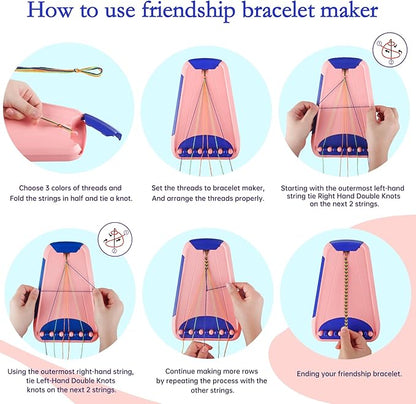 How to use friendship bracelet maker

Choose 3 colors of threads and Fold the strings in half and tie a knot.

Set the threads to bracelet maker, And arrange the threads properly.

Starting with the outermost left-hand string tie Right Hand Double Knots on the next 2 strings.

Using the outermost right-hand string, tie Left-Hand Double Knots knots on the next 2 strings.

Continue making more rows by repeating the process with the other strings.

Ending your friendship bracelet.